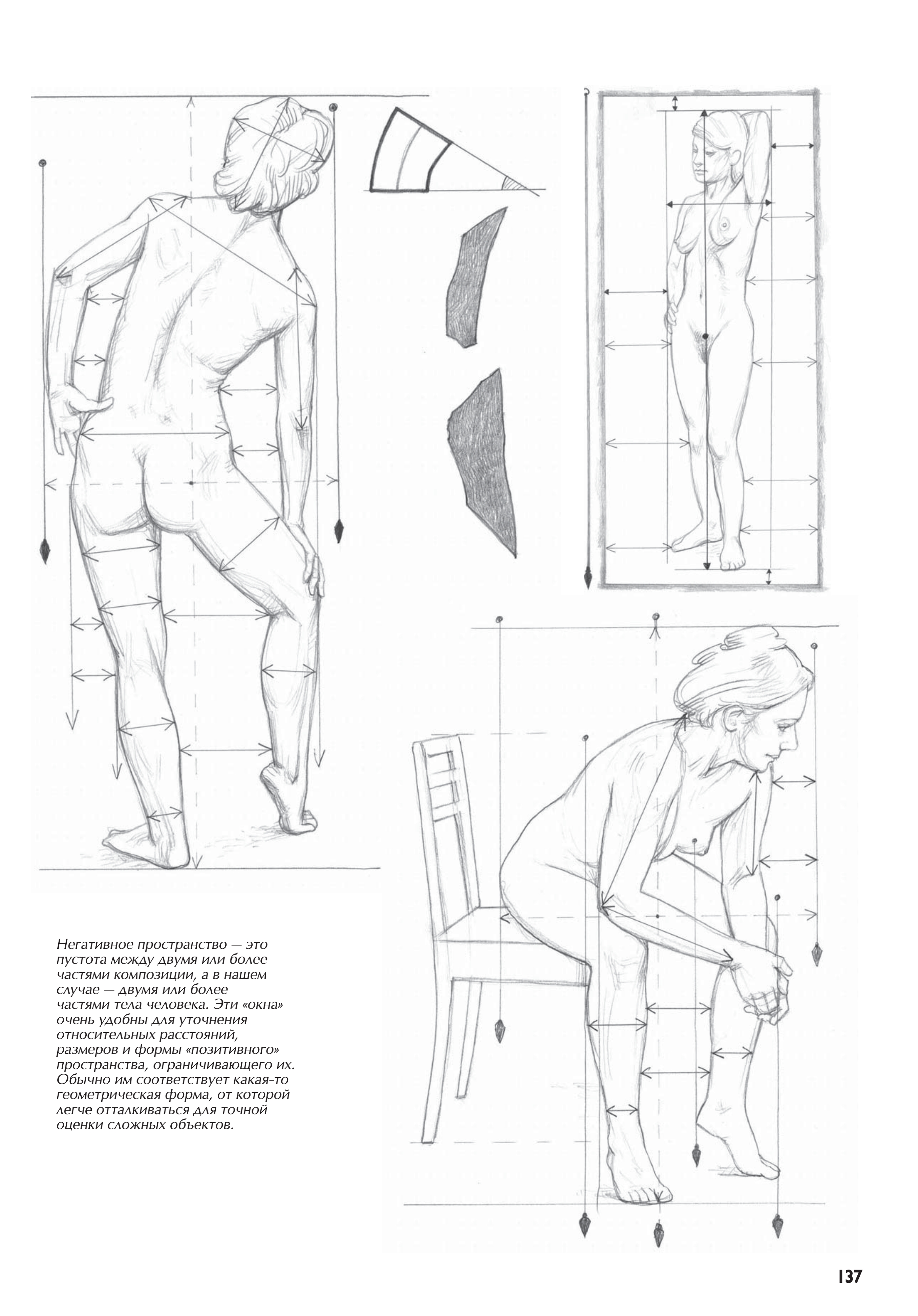 Негативное пространство — это пустота между двумя или более частями композиции, а в нашем случае — двумя или более частями тела человека. Эти «окна» очень удобны для уточнения относительных расстояний, размеров и формы «позитивного» пространства, ограничивающего их. Обычно им соответствует какая-то геометрическая форма, от которой легче отталкиваться для точной оценки сложных объектов.

137